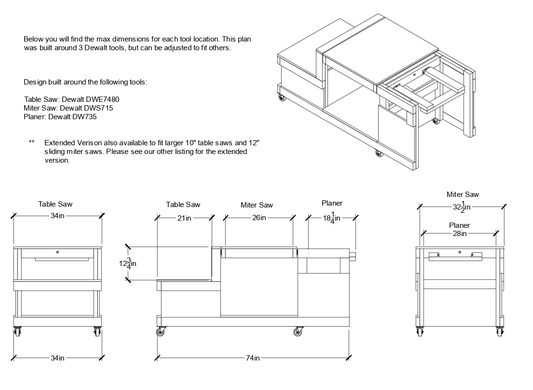 Below you will find the max dimensions for each tool location. This plan was built around 3 Dewalt tools, but can be adjusted to fit others.

Design built around the following tools:

Table Saw: Dewalt DWE7480
Miter Saw: Dewalt DWS715
Planer: Dewalt DW735

** Extended Verison also available to fit larger 10" table saws and 12" sliding miter saws. Please see our other listing for the extended version.

Table Saw
34in
34in

Table Saw
21in
Miter Saw
26in
Planer
$18\frac{1}{4}$in
$12\frac{3}{4}$in
74in

Miter Saw
$32\frac{1}{2}$in
Planer
28in