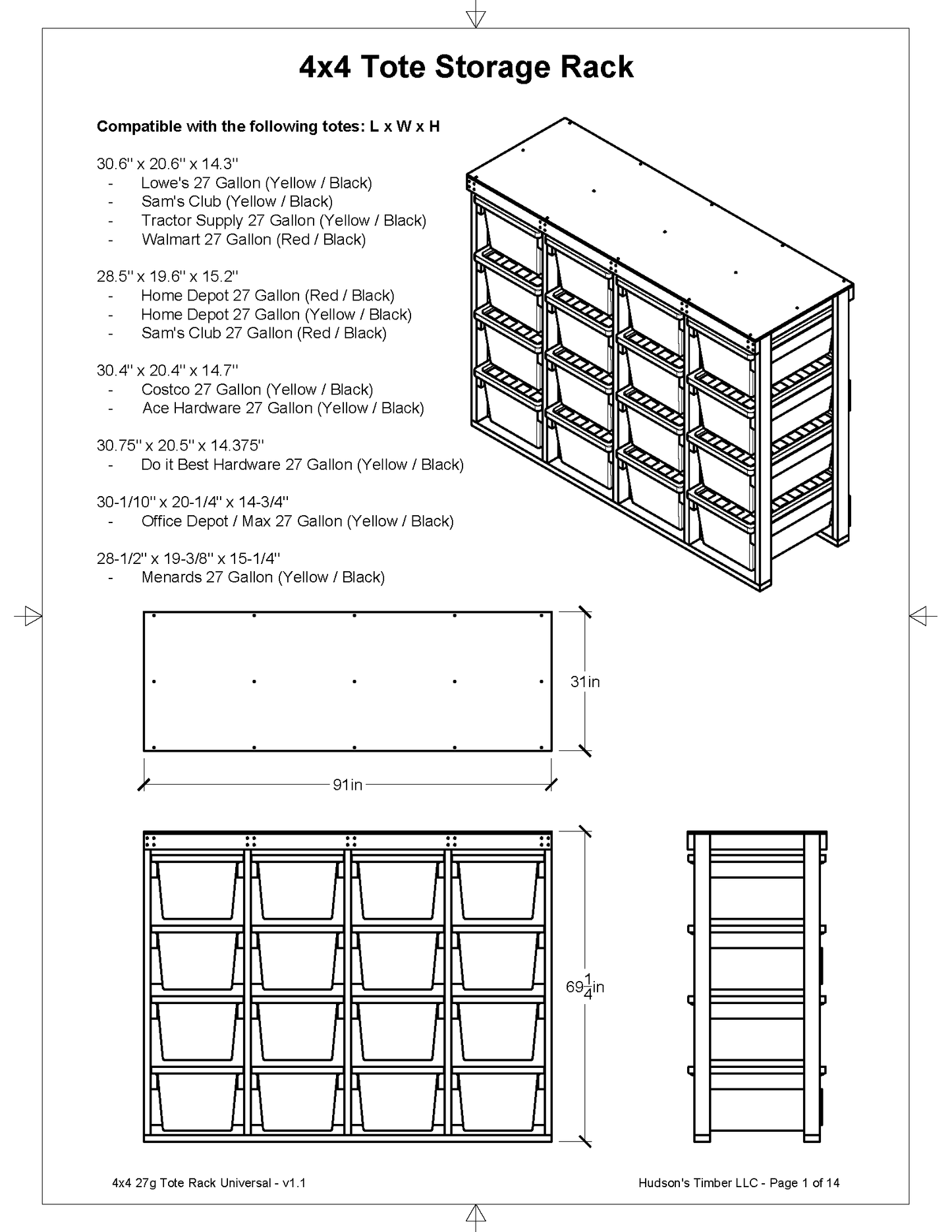 4x4 Tote Storage Rack

Compatible with the following totes: L x W x H

30.6" x 20.6" x 14.3"
- Lowe's 27 Gallon (Yellow / Black)
- Sam's Club (Yellow / Black)
- Tractor Supply 27 Gallon (Yellow / Black)
- Walmart 27 Gallon (Red / Black)

28.5" x 19.6" x 15.2"
- Home Depot 27 Gallon (Red / Black)
- Home Depot 27 Gallon (Yellow / Black)
- Sam's Club 27 Gallon (Red / Black)

30.4" x 20.4" x 14.7"
- Costco 27 Gallon (Yellow / Black)
- Ace Hardware 27 Gallon (Yellow / Black)

30.75" x 20.5" x 14.375"
- Do it Best Hardware 27 Gallon (Yellow / Black)

30-1/10" x 20-1/4" x 14-3/4"
- Office Depot / Max 27 Gallon (Yellow / Black)

28-1/2" x 19-3/8" x 15-1/4"
- Menards 27 Gallon (Yellow / Black)

31in

91in

$69\frac{1}{4}$in

4x4 27g Tote Rack Universal - v1.1

Hudson's Timber LLC - Page 1 of 14