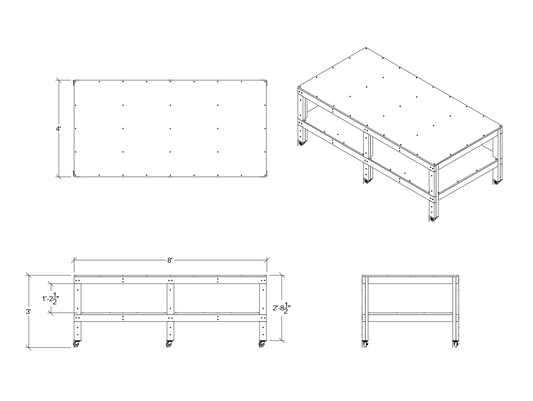 4'

8'

3'

1'-2$\frac{1}{2}$"

2'-8$\frac{1}{2}$"