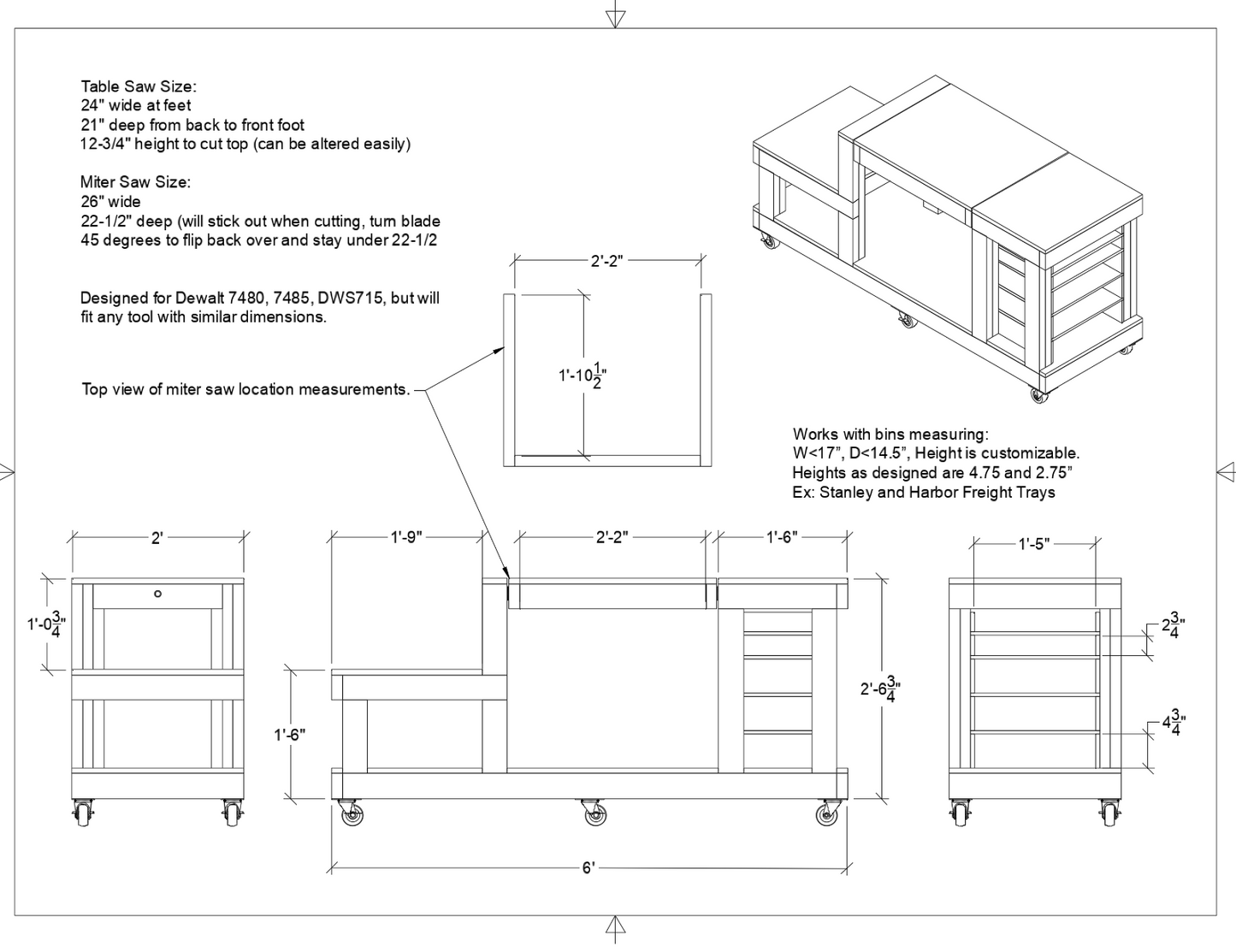 Table Saw Size:
24" wide at feet
21" deep from back to front foot
12-3/4" height to cut top (can be altered easily)

Miter Saw Size:
26" wide
22-1/2" deep (will stick out when cutting, turn blade 45 degrees to flip back over and stay under 22-1/2

Designed for Dewalt 7480, 7485, DWS715, but will fit any tool with similar dimensions.

Top view of miter saw location measurements.

2'-2"

1'-10$\frac{1}{2}$"

Works with bins measuring:
W<17", D<14.5", Height is customizable.
Heights as designed are 4.75 and 2.75"
Ex: Stanley and Harbor Freight Trays

2'

1'-0$\frac{3}{4}$"

1'-9"

2'-2"

1'-6"

1'-6"

2'-6$\frac{3}{4}$"

6'

1'-5"

2$\frac{3}{4}$"

4$\frac{3}{4}$"