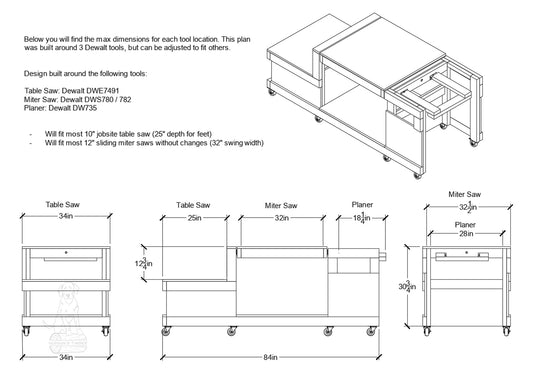 Below you will find the max dimensions for each tool location. This plan was built around 3 Dewalt tools, but can be adjusted to fit others.

Design built around the following tools:

Table Saw: Dewalt DWE7491
Miter Saw: Dewalt DWS780 / 782
Planer: Dewalt DW735

- Will fit most 10" jobsite table saw (25" depth for feet)
- Will fit most 12" sliding miter saws without changes (32" swing width)

Table Saw
34in
34in

Table Saw
25in
Miter Saw
32in
Planer
$18\frac{1}{4}$in
$12\frac{3}{4}$in
84in

Miter Saw
$32\frac{1}{2}$in
Planer
28in
$30\frac{3}{4}$in