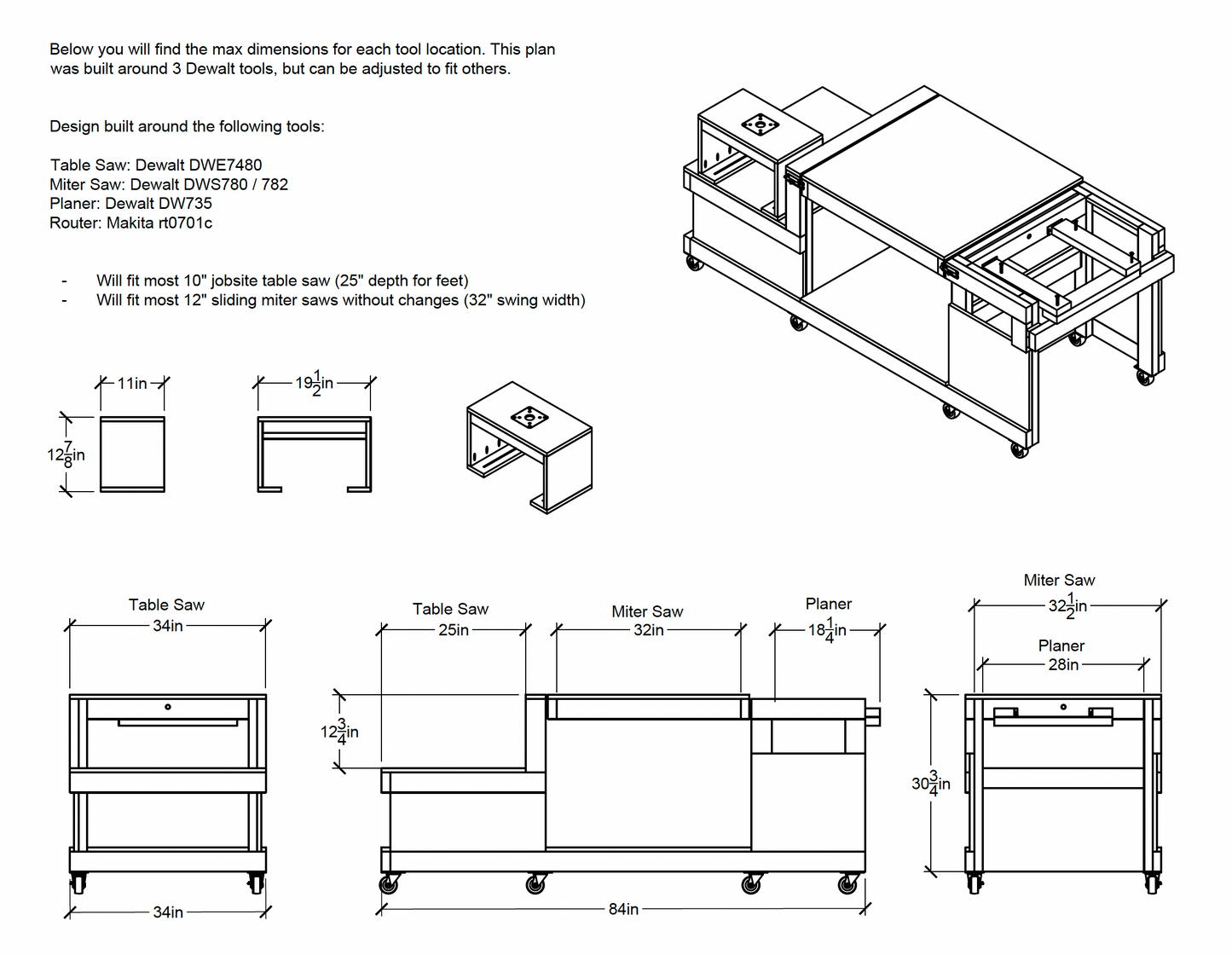 Below you will find the max dimensions for each tool location. This plan was built around 3 Dewalt tools, but can be adjusted to fit others.

Design built around the following tools:

Table Saw: Dewalt DWE7480
Miter Saw: Dewalt DWS780 / 782
Planer: Dewalt DW735
Router: Makita rt0701c

- Will fit most 10" jobsite table saw (25" depth for feet)
- Will fit most 12" sliding miter saws without changes (32" swing width)

11in
$12\frac{7}{8}$in
$19\frac{1}{2}$in

Table Saw
34in
34in

Table Saw
25in
Miter Saw
32in
Planer
$18\frac{1}{4}$in
$12\frac{3}{4}$in
84in

Miter Saw
$32\frac{1}{2}$in
Planer
28in
$30\frac{3}{4}$in