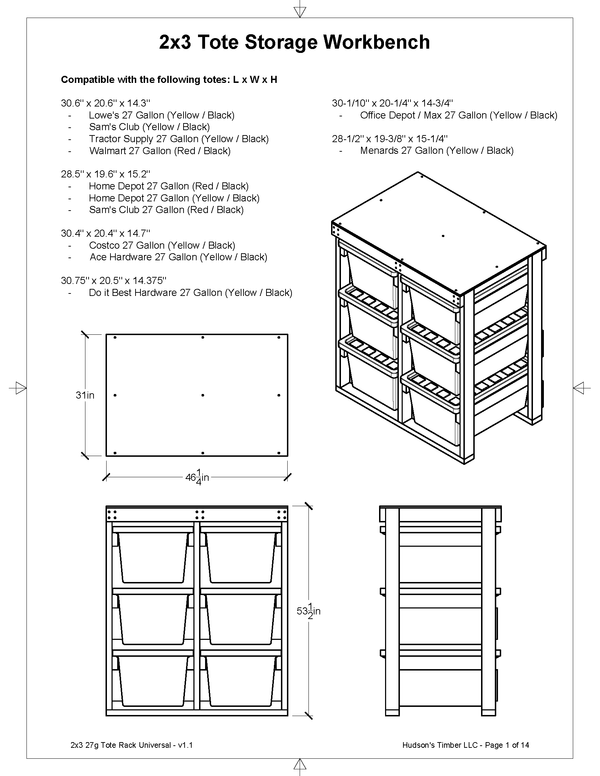 2x3 Tote Storage Workbench

Compatible with the following totes: L x W x H

30.6" x 20.6" x 14.3"
- Lowe's 27 Gallon (Yellow / Black)
- Sam's Club (Yellow / Black)
- Tractor Supply 27 Gallon (Yellow / Black)
- Walmart 27 Gallon (Red / Black)

28.5" x 19.6" x 15.2"
- Home Depot 27 Gallon (Red / Black)
- Home Depot 27 Gallon (Yellow / Black)
- Sam's Club 27 Gallon (Red / Black)

30.4" x 20.4" x 14.7"
- Costco 27 Gallon (Yellow / Black)
- Ace Hardware 27 Gallon (Yellow / Black)

30.75" x 20.5" x 14.375"
- Do it Best Hardware 27 Gallon (Yellow / Black)

30-1/10" x 20-1/4" x 14-3/4"
- Office Depot / Max 27 Gallon (Yellow / Black)

28-1/2" x 19-3/8" x 15-1/4"
- Menards 27 Gallon (Yellow / Black)

31in

$46\frac{1}{4}$in

$53\frac{1}{2}$in

2x3 27g Tote Rack Universal - v1.1

Hudson's Timber LLC - Page 1 of 14