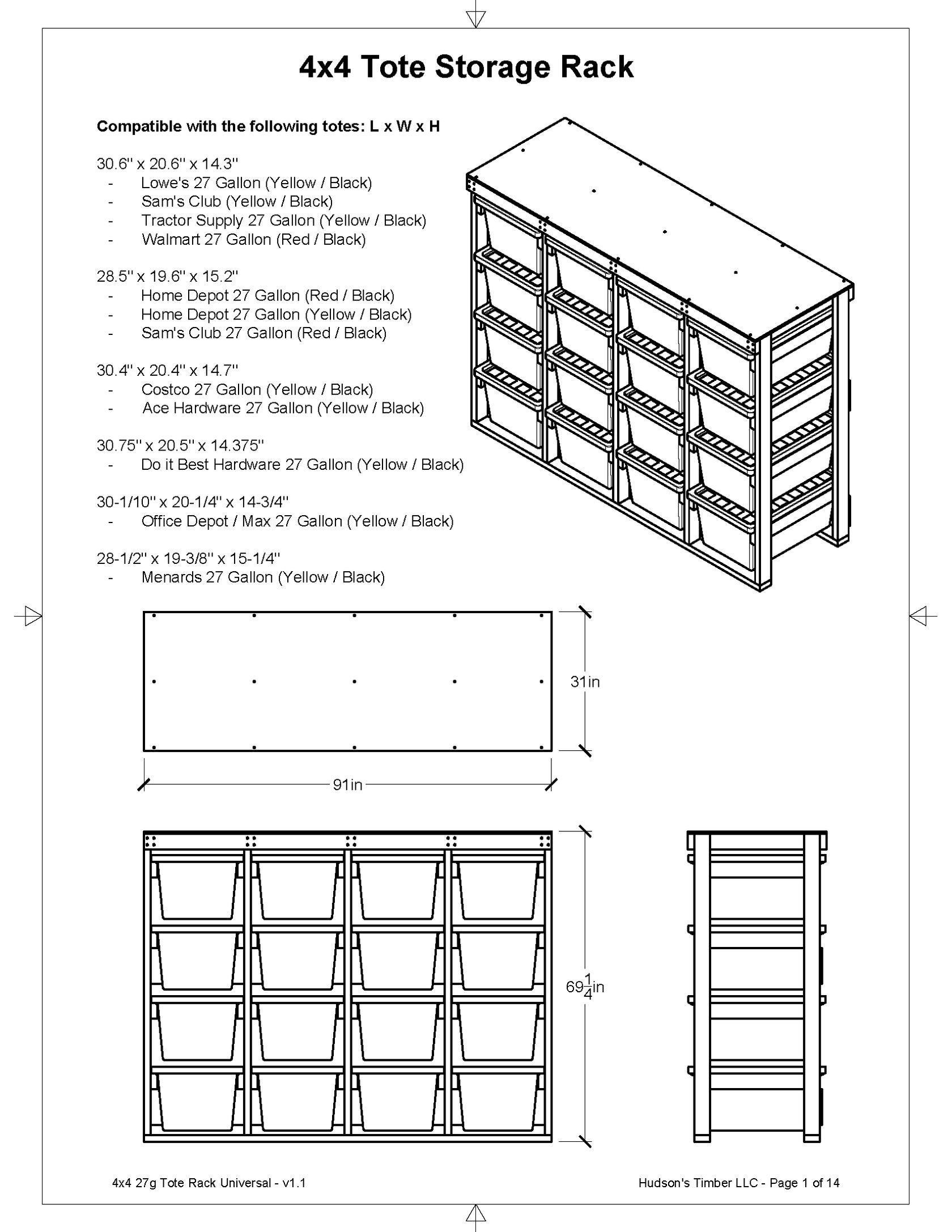 4x4 Tote Storage Rack

Compatible with the following totes: L x W x H

30.6" x 20.6" x 14.3"
- Lowe's 27 Gallon (Yellow / Black)
- Sam's Club (Yellow / Black)
- Tractor Supply 27 Gallon (Yellow / Black)
- Walmart 27 Gallon (Red / Black)

28.5" x 19.6" x 15.2"
- Home Depot 27 Gallon (Red / Black)
- Home Depot 27 Gallon (Yellow / Black)
- Sam's Club 27 Gallon (Red / Black)

30.4" x 20.4" x 14.7"
- Costco 27 Gallon (Yellow / Black)
- Ace Hardware 27 Gallon (Yellow / Black)

30.75" x 20.5" x 14.375"
- Do it Best Hardware 27 Gallon (Yellow / Black)

30-1/10" x 20-1/4" x 14-3/4"
- Office Depot / Max 27 Gallon (Yellow / Black)

28-1/2" x 19-3/8" x 15-1/4"
- Menards 27 Gallon (Yellow / Black)

31in

91in

$69\frac{1}{4}$in

4x4 27g Tote Rack Universal - v1.1

Hudson's Timber LLC - Page 1 of 14