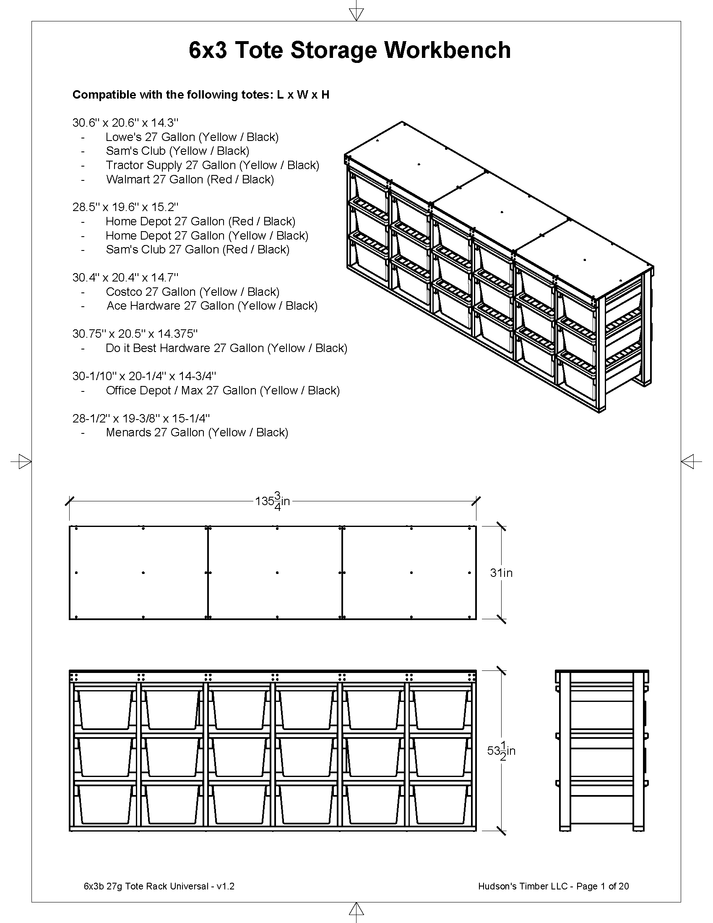 6x3 Tote Storage Workbench

Compatible with the following totes: L x W x H

30.6" x 20.6" x 14.3"
- Lowe's 27 Gallon (Yellow / Black)
- Sam's Club (Yellow / Black)
- Tractor Supply 27 Gallon (Yellow / Black)
- Walmart 27 Gallon (Red / Black)

28.5" x 19.6" x 15.2"
- Home Depot 27 Gallon (Red / Black)
- Home Depot 27 Gallon (Yellow / Black)
- Sam's Club 27 Gallon (Red / Black)

30.4" x 20.4" x 14.7"
- Costco 27 Gallon (Yellow / Black)
- Ace Hardware 27 Gallon (Yellow / Black)

30.75" x 20.5" x 14.375"
- Do it Best Hardware 27 Gallon (Yellow / Black)

30-1/10" x 20-1/4" x 14-3/4"
- Office Depot / Max 27 Gallon (Yellow / Black)

28-1/2" x 19-3/8" x 15-1/4"
- Menards 27 Gallon (Yellow / Black)

$135\frac{3}{4}$in

31in

$53\frac{1}{2}$in

6x3b 27g Tote Rack Universal - v1.2

Hudson's Timber LLC - Page 1 of 20